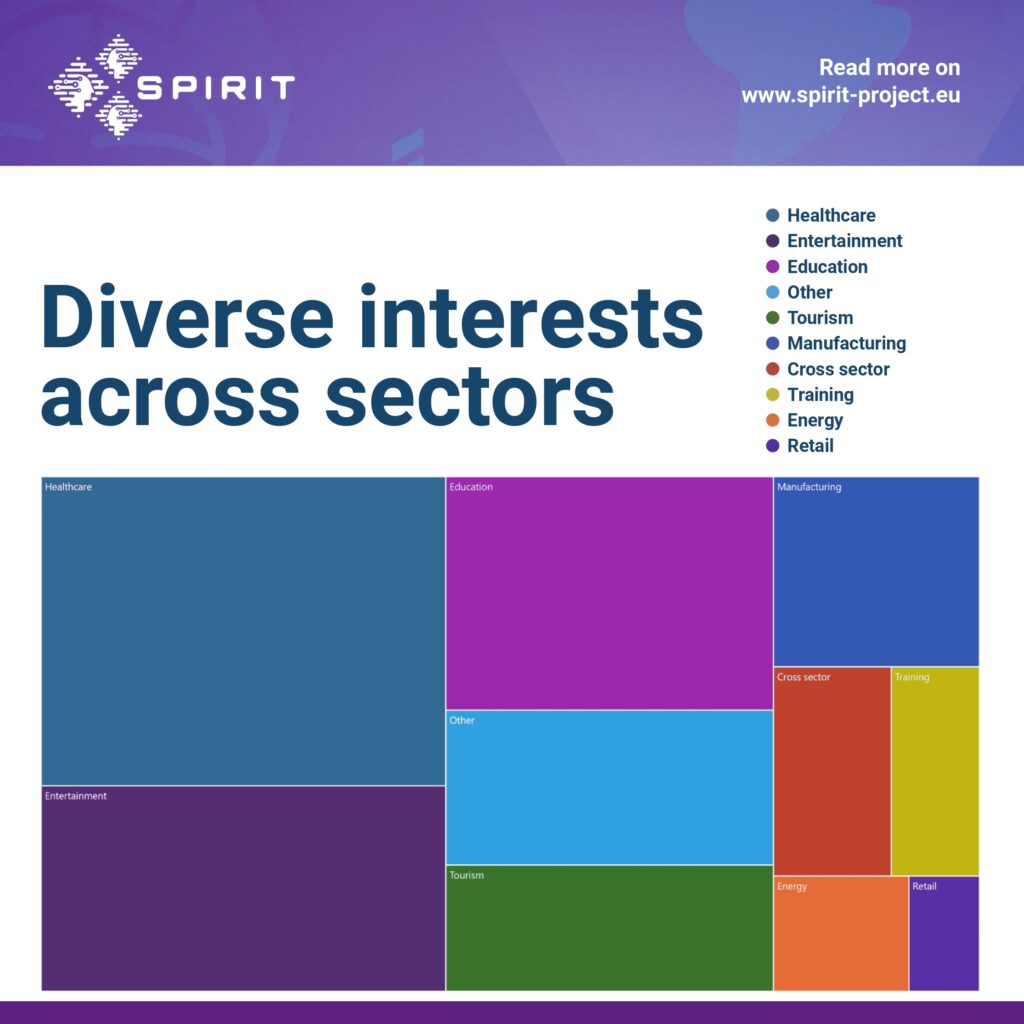 SPIRIT

Read more on www.spirit-project.eu

Diverse interests across sectors

Healthcare
Entertainment
Education
Other
Tourism
Manufacturing
Cross sector
Training
Energy
Retail

Healthcare
Entertainment
Education
Other
Tourism
Manufacturing
Cross sector
Training
Energy
Retail