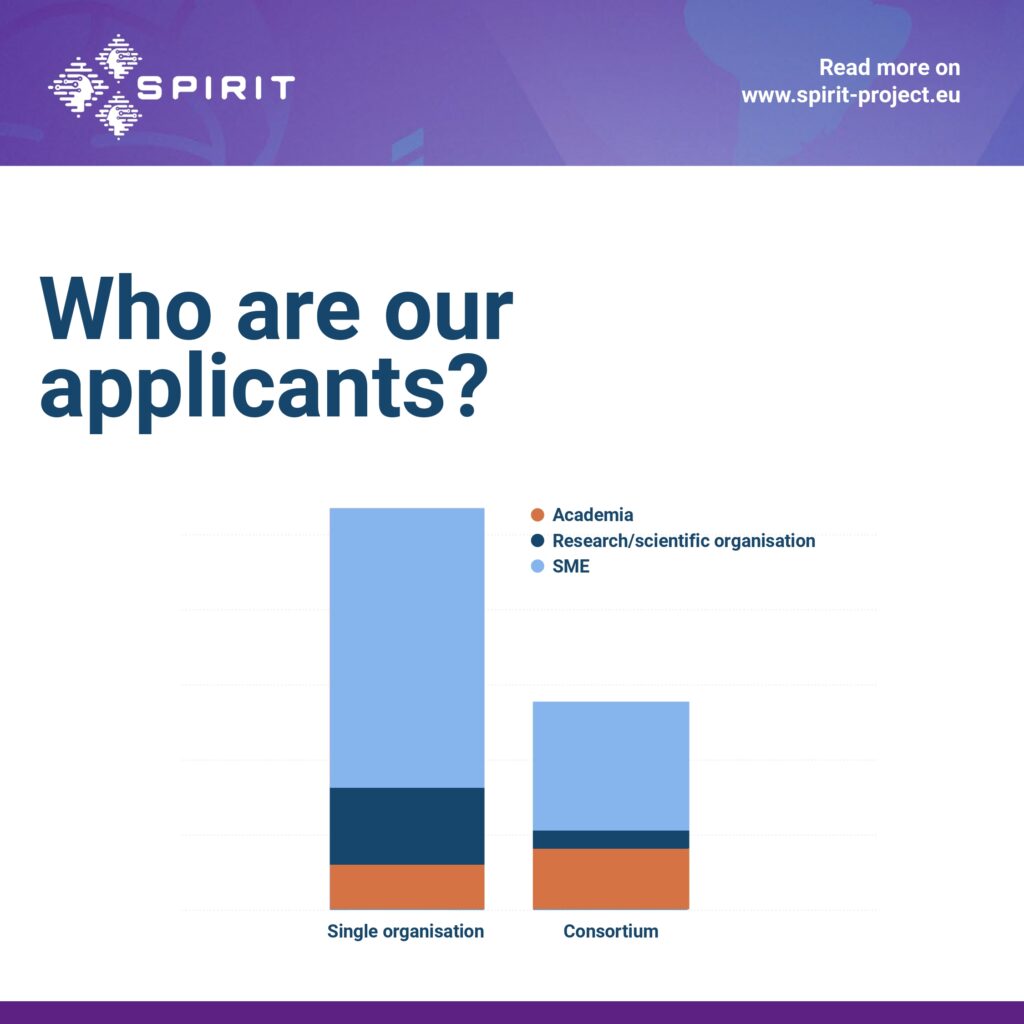 SPIRIT

Read more on www.spirit-project.eu

Who are our applicants?

Academia
Research/scientific organisation
SME

Single organisation
Consortium