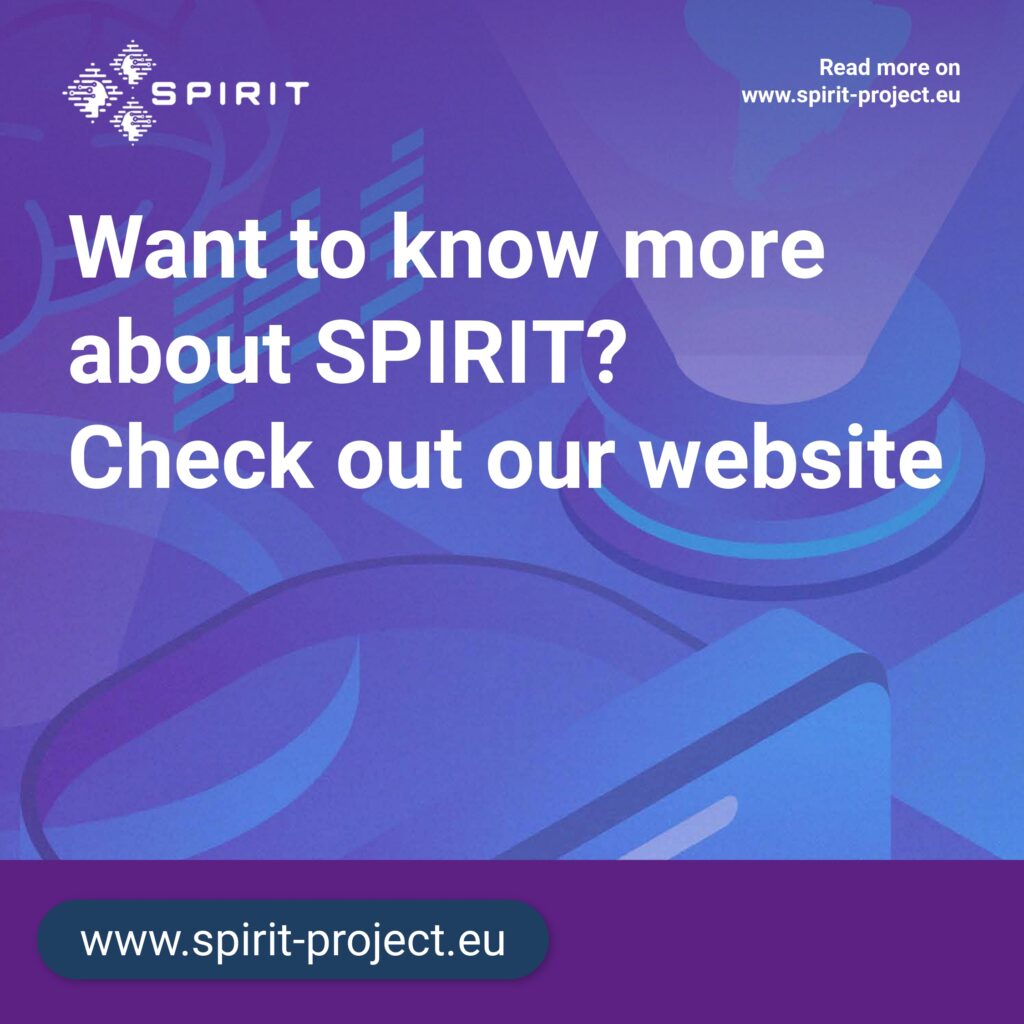 SPIRIT

Read more on
www.spirit-project.eu

Want to know more about SPIRIT? Check out our website

www.spirit-project.eu